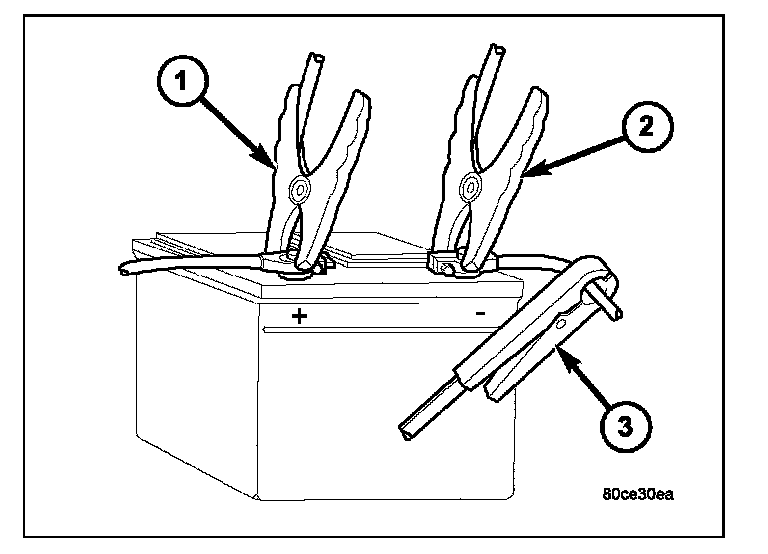 1

2

+

-

3

80ce30ea