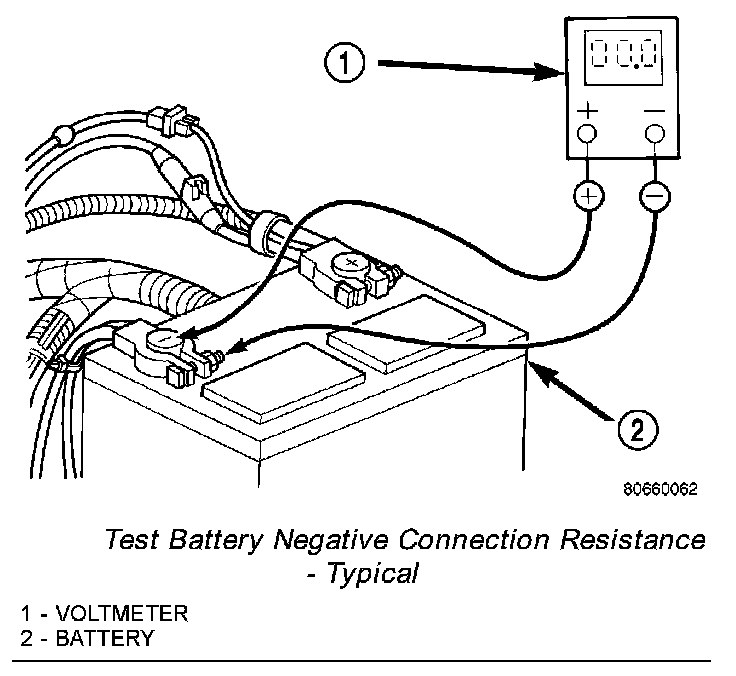 1

00.0

+ −

+ −

2

80660062

Test Battery Negative Connection Resistance - Typical

1 - VOLTMETER
2 - BATTERY