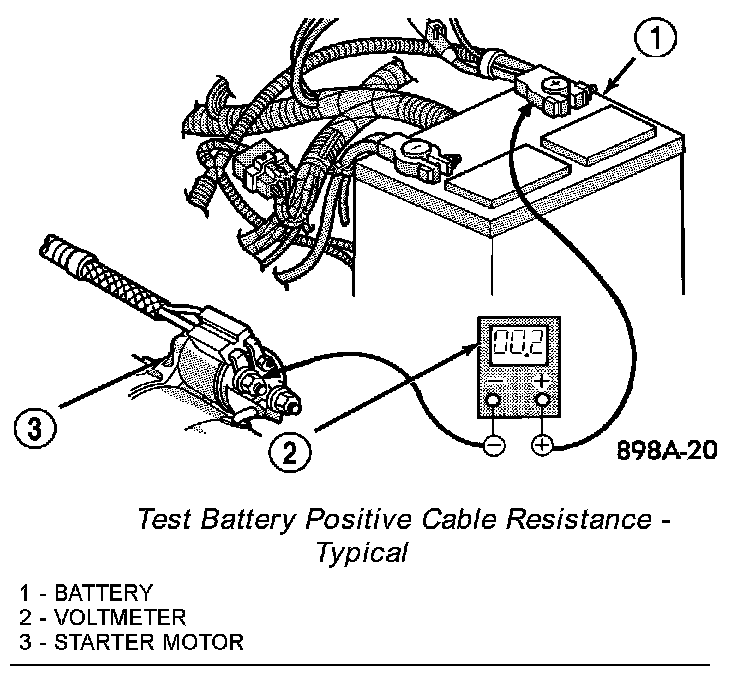 1

00.2

−

+

3

2

−

+

898A-20

Test Battery Positive Cable Resistance - Typical

1 - BATTERY
2 - VOLTMETER
3 - STARTER MOTOR