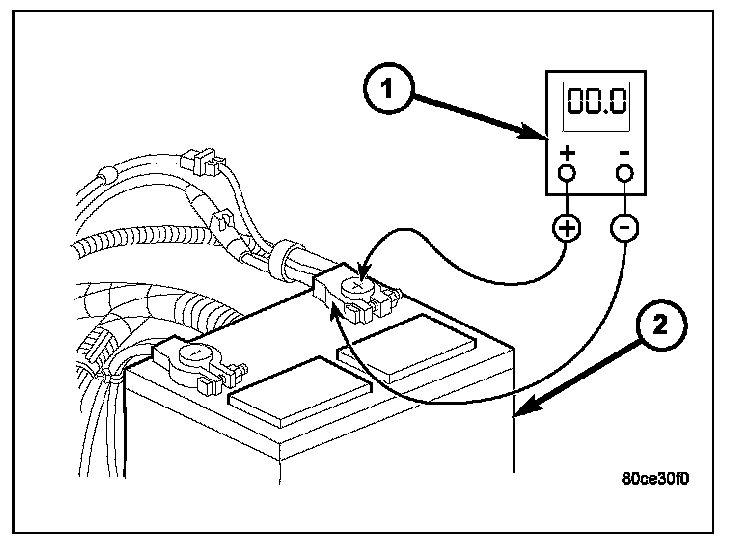 1
00.0
+
-
+
-
2
80ce30f0