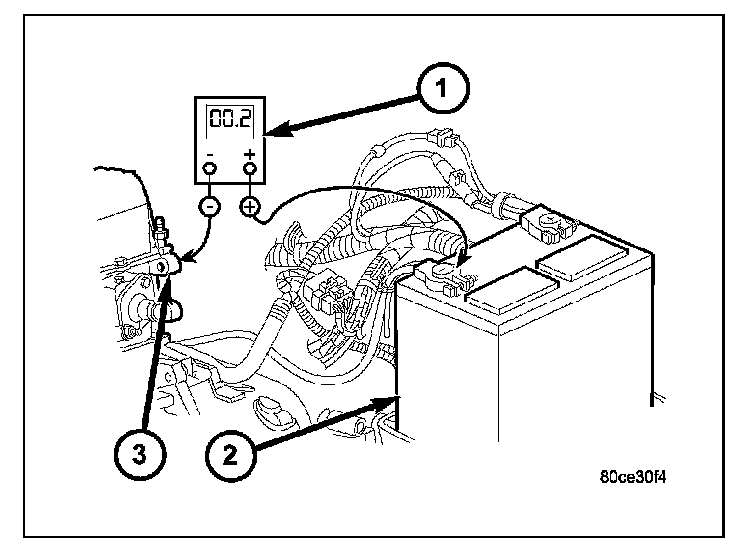 1

00.2

-
+

-
+

3

2

80ce30f4