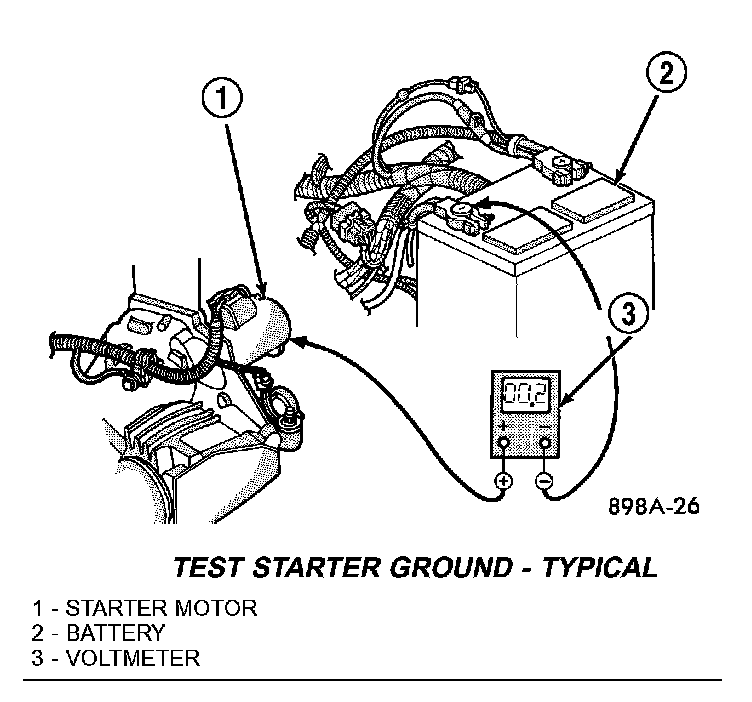 1

2

3

00.2

+ −

+ −

898A-26

TEST STARTER GROUND - TYPICAL

1 - STARTER MOTOR
2 - BATTERY
3 - VOLTMETER