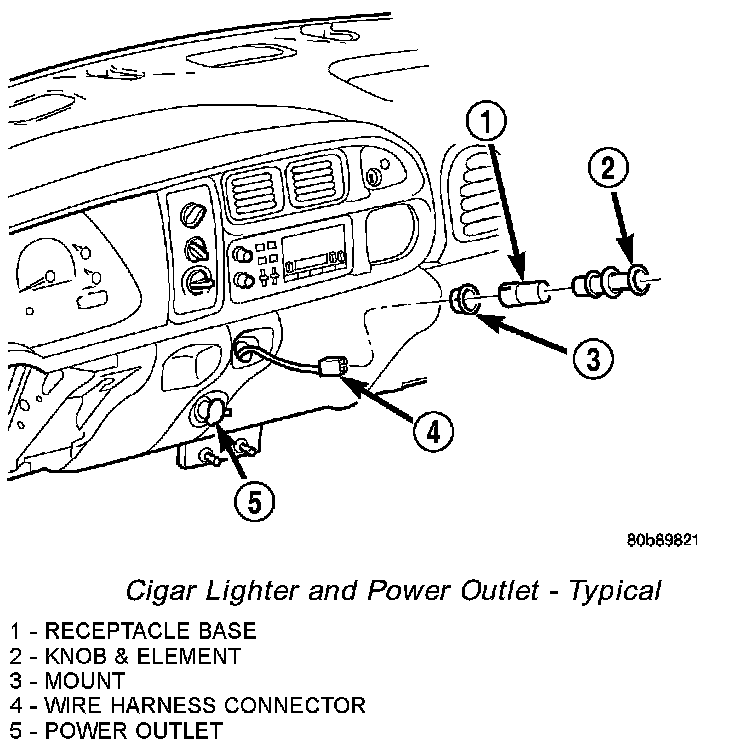 1
2
3
4
5

80b89821

Cigar Lighter and Power Outlet - Typical

1 - RECEPTACLE BASE
2 - KNOB & ELEMENT
3 - MOUNT
4 - WIRE HARNESS CONNECTOR
5 - POWER OUTLET