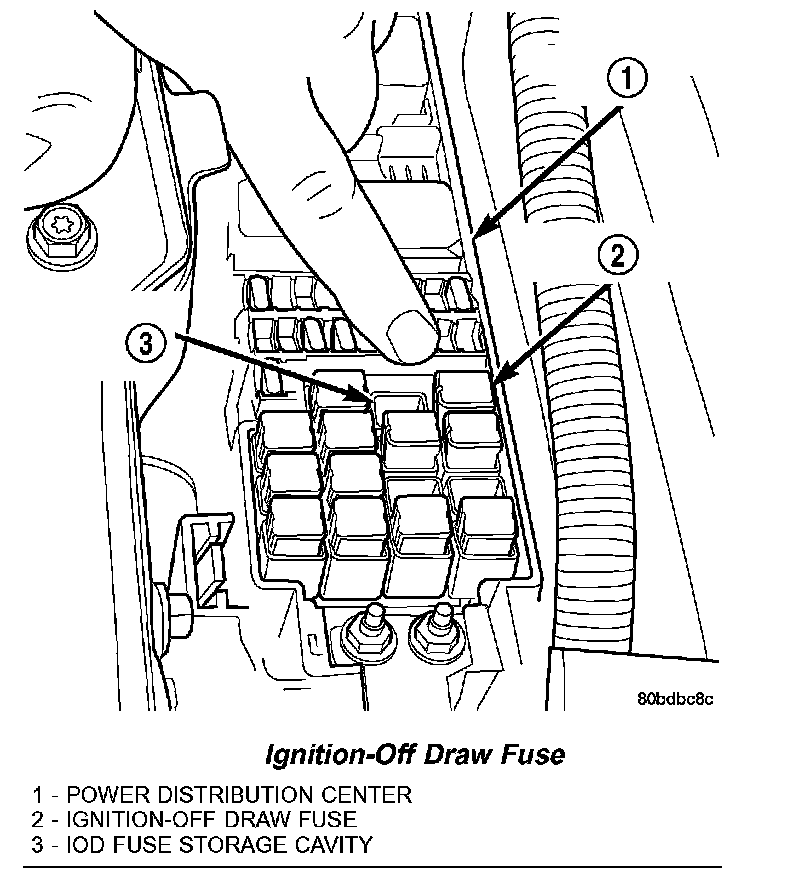 1

2

3

80bdbc8c

Ignition-Off Draw Fuse

1 - POWER DISTRIBUTION CENTER
2 - IGNITION-OFF DRAW FUSE
3 - IOD FUSE STORAGE CAVITY