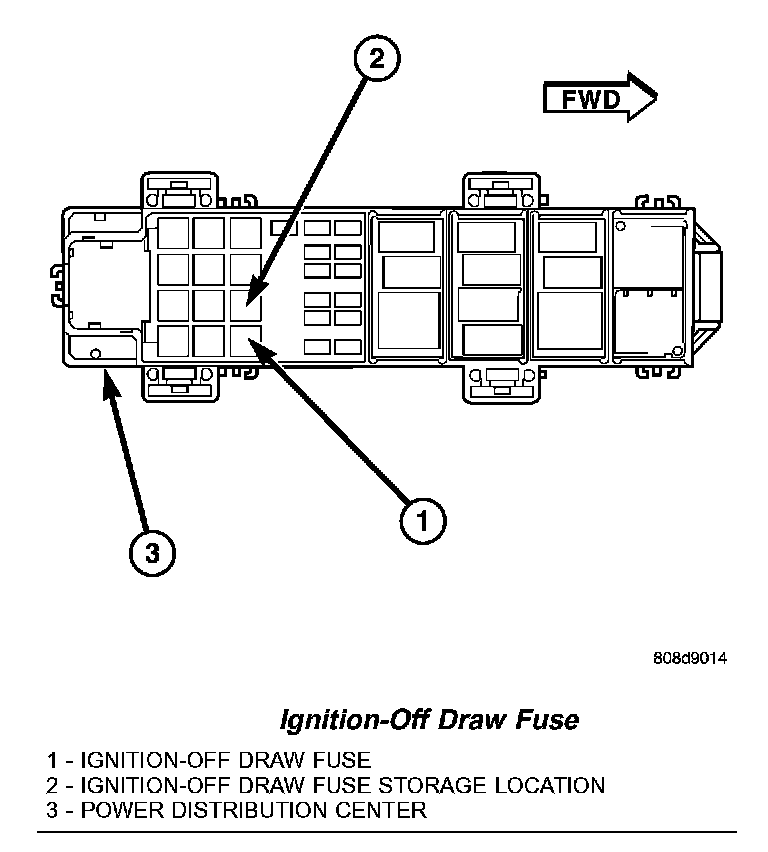 2

FWD

1

3

808d9014

Ignition-Off Draw Fuse

1 - IGNITION-OFF DRAW FUSE
2 - IGNITION-OFF DRAW FUSE STORAGE LOCATION
3 - POWER DISTRIBUTION CENTER