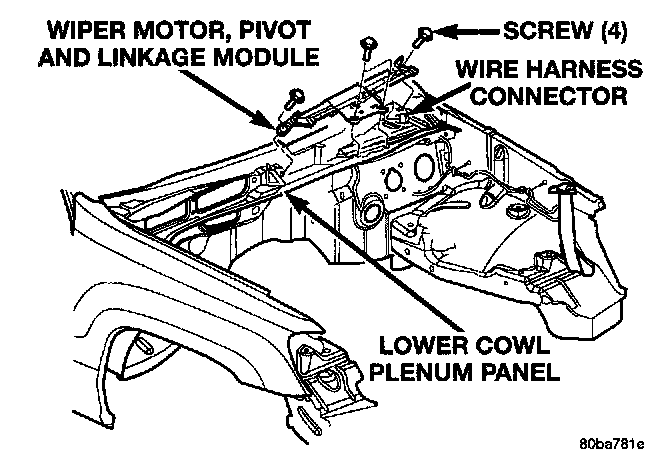 WIPER MOTOR, PIVOT AND LINKAGE MODULE

SCREW (4)

WIRE HARNESS CONNECTOR

LOWER COWL PLENUM PANEL

80ba781e