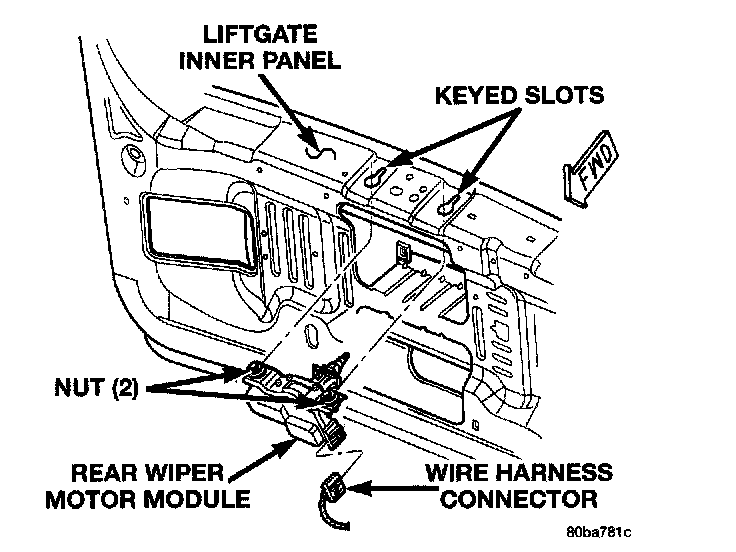 LIFTGATE INNER PANEL

KEYED SLOTS

FWD

NUT (2)

REAR WIPER MOTOR MODULE

WIRE HARNESS CONNECTOR

80ba781c