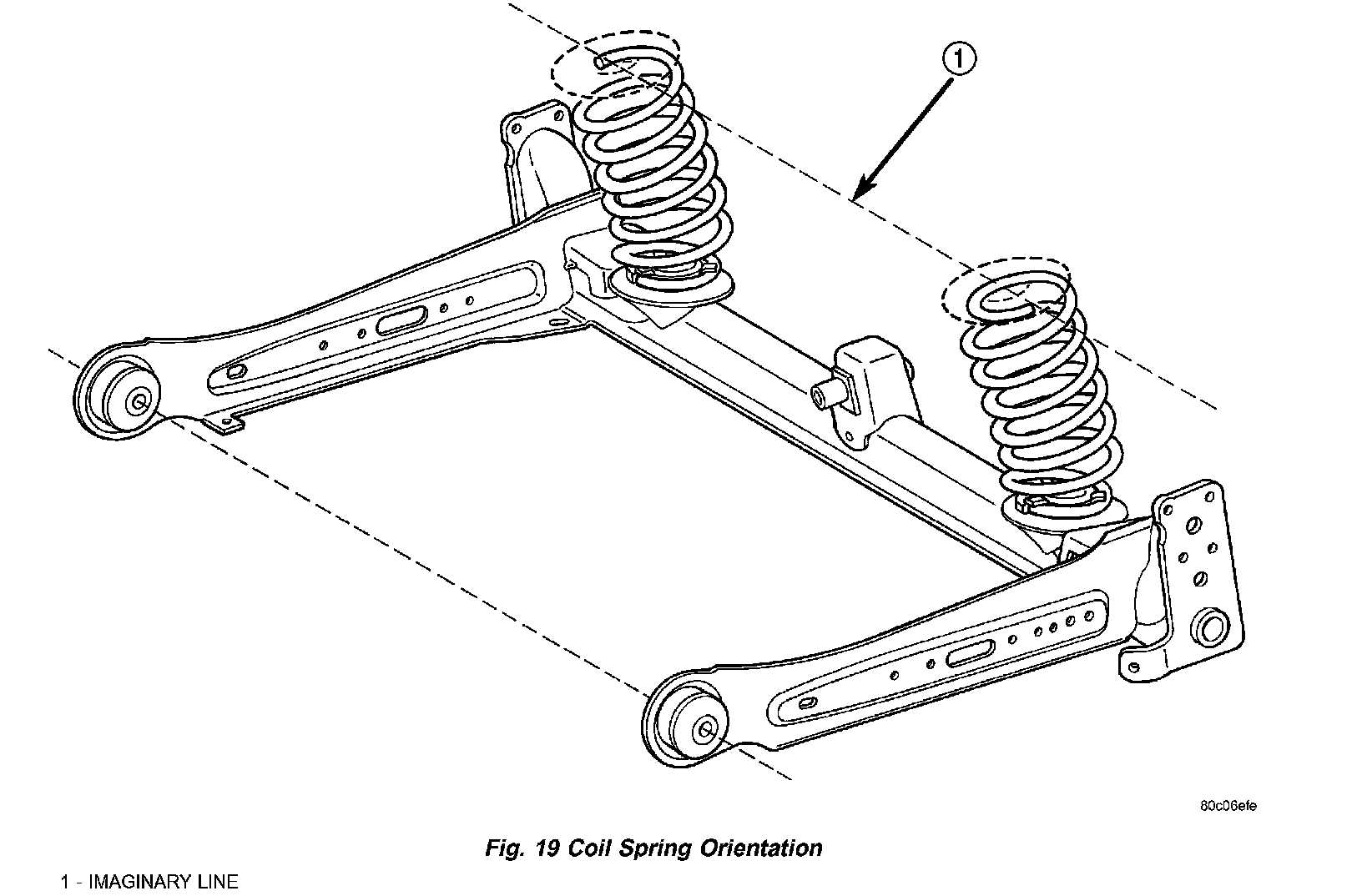 1

80c06efe

Fig. 19 Coil Spring Orientation

1 - IMAGINARY LINE