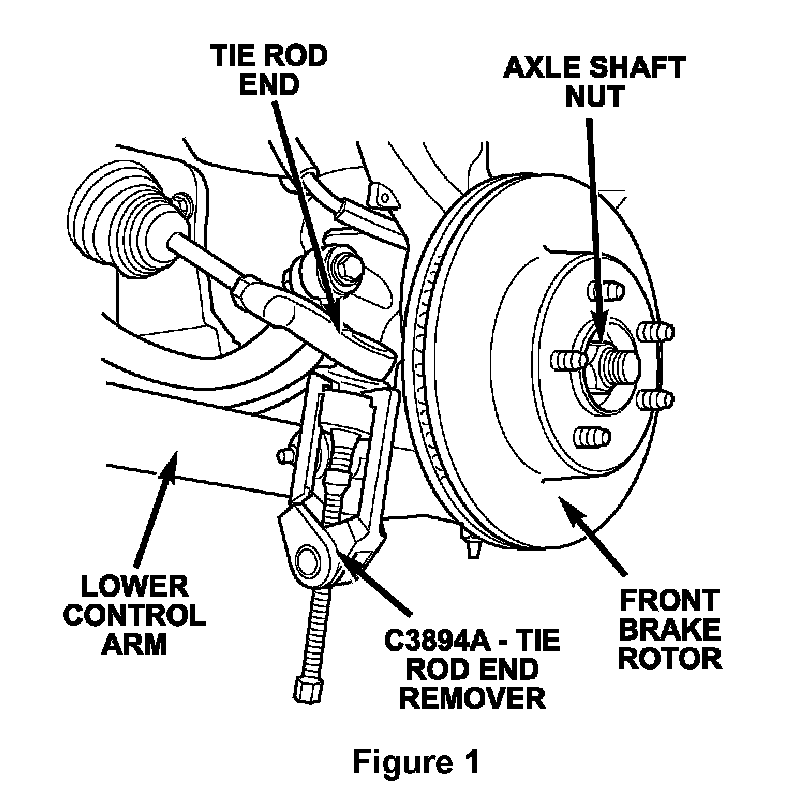 TIE ROD END

AXLE SHAFT NUT

LOWER CONTROL ARM

C3894A - TIE ROD END REMOVER

FRONT BRAKE ROTOR

Figure 1