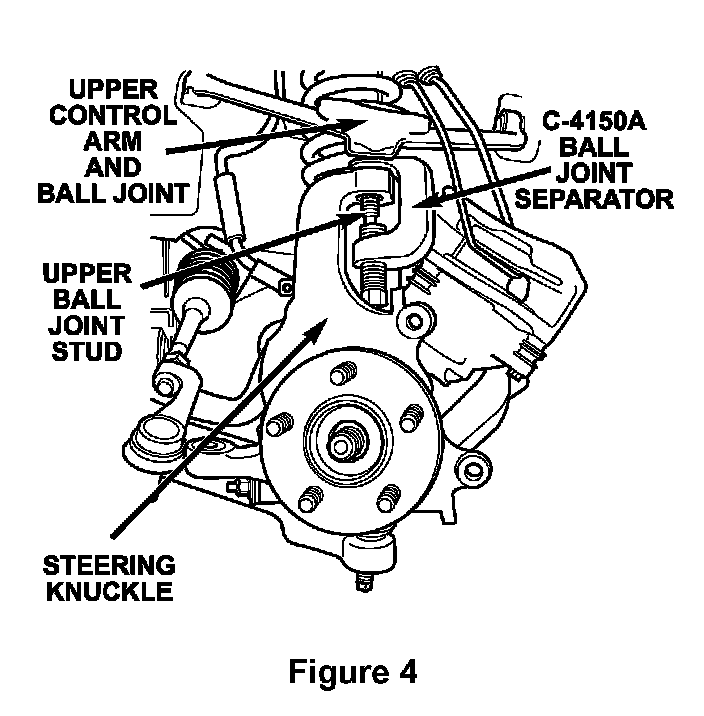 UPPER CONTROL ARM AND BALL JOINT

C-4150A BALL JOINT SEPARATOR

UPPER BALL JOINT STUD

STEERING KNUCKLE

Figure 4