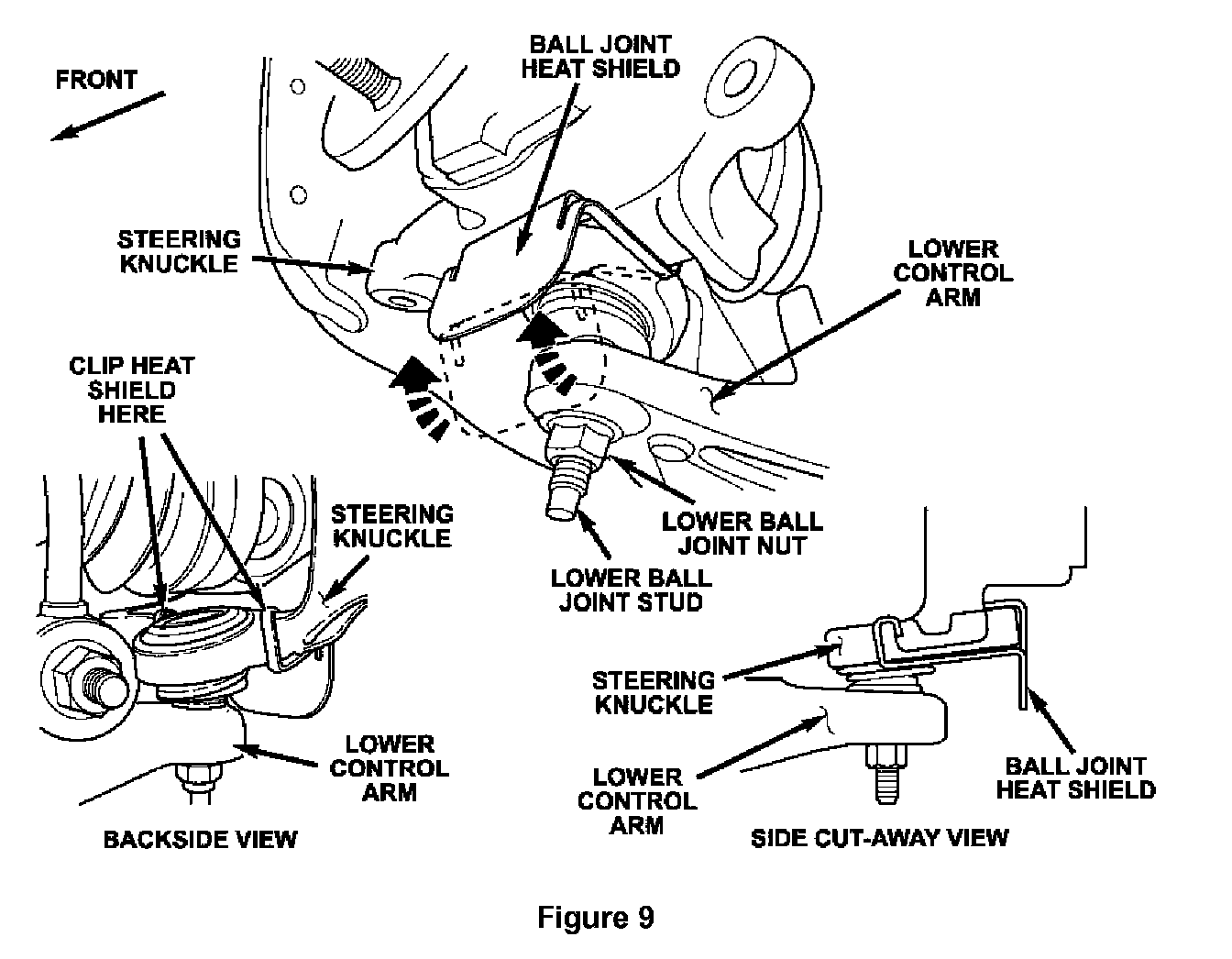 FRONT

BALL JOINT HEAT SHIELD

STEERING KNUCKLE

LOWER CONTROL ARM

CLIP HEAT SHIELD HERE

STEERING KNUCKLE

LOWER BALL JOINT NUT

LOWER BALL JOINT STUD

LOWER CONTROL ARM

BACKSIDE VIEW

STEERING KNUCKLE

LOWER CONTROL ARM

BALL JOINT HEAT SHIELD

SIDE CUT-AWAY VIEW

Figure 9