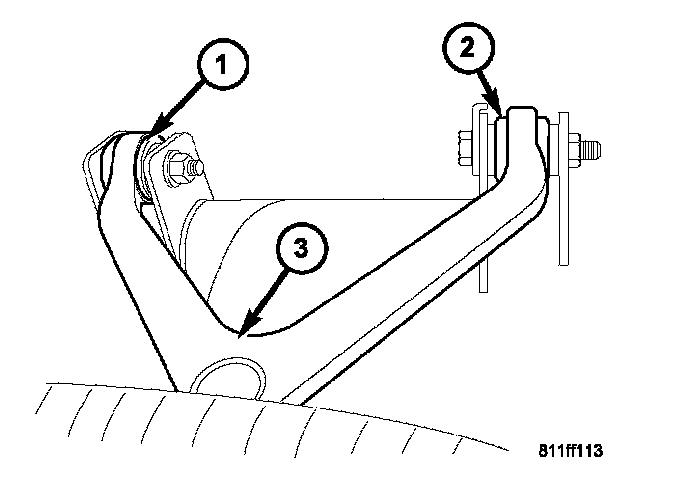 1
2
3
811ff113