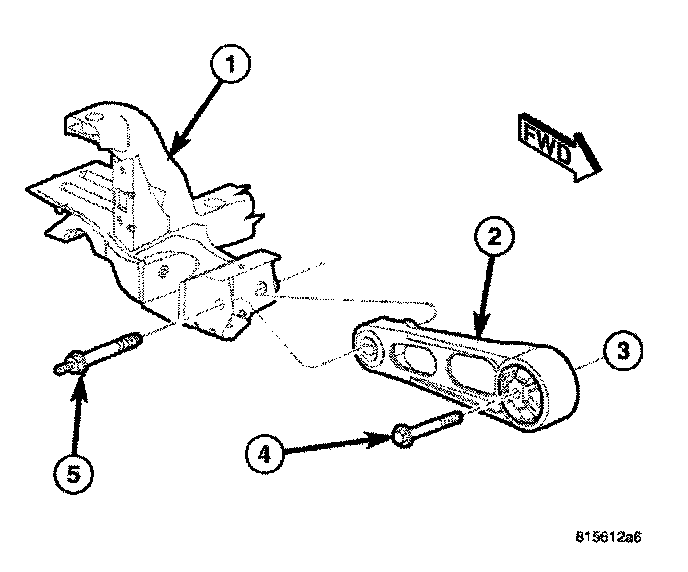 1

FWD

2

3

4

5

815612a6