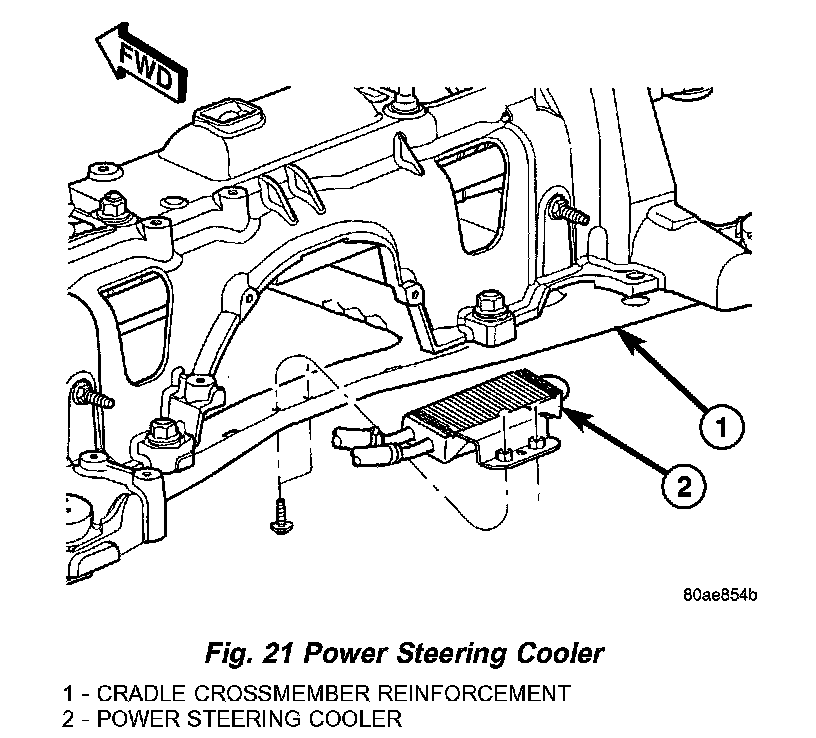 FWD

1

2

80ae854b

Fig. 21 Power Steering Cooler

1 - CRADLE CROSSMEMBER REINFORCEMENT
2 - POWER STEERING COOLER