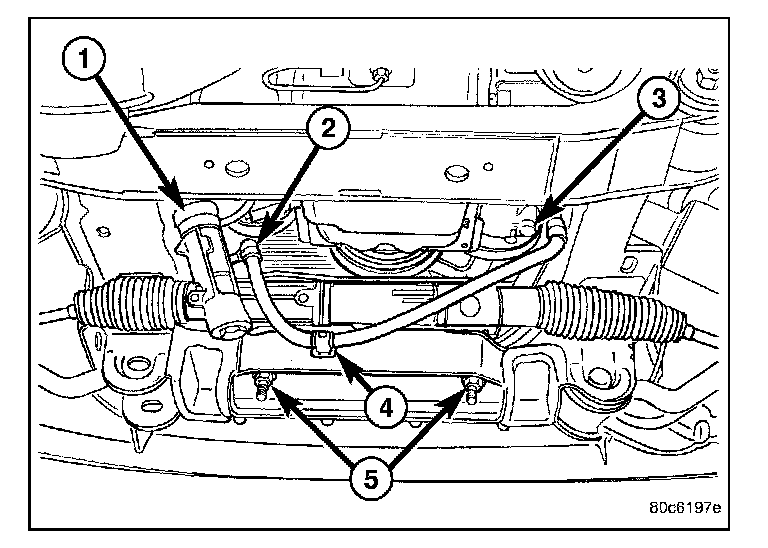 1
2
3
4
5
80c6197e