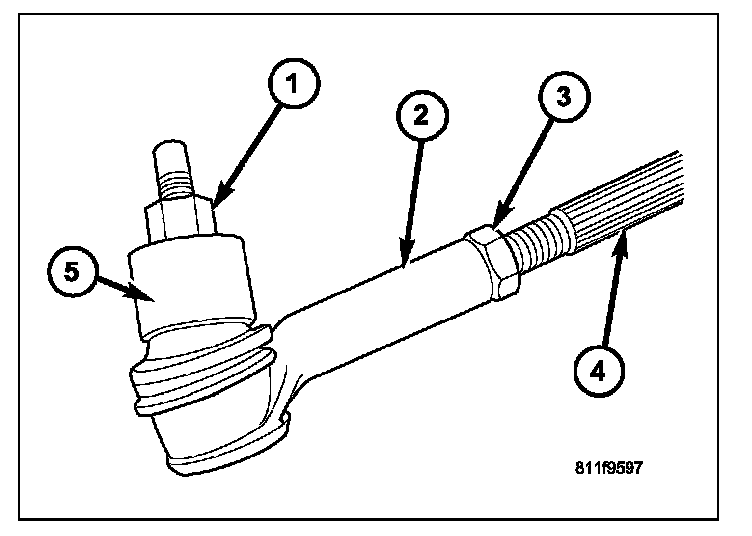 1
2
3
5
4
811f9597