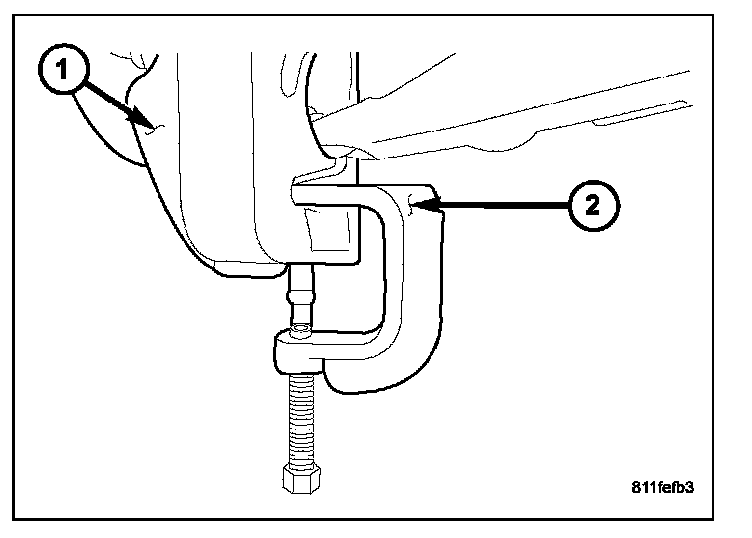 1
2
811fefb3