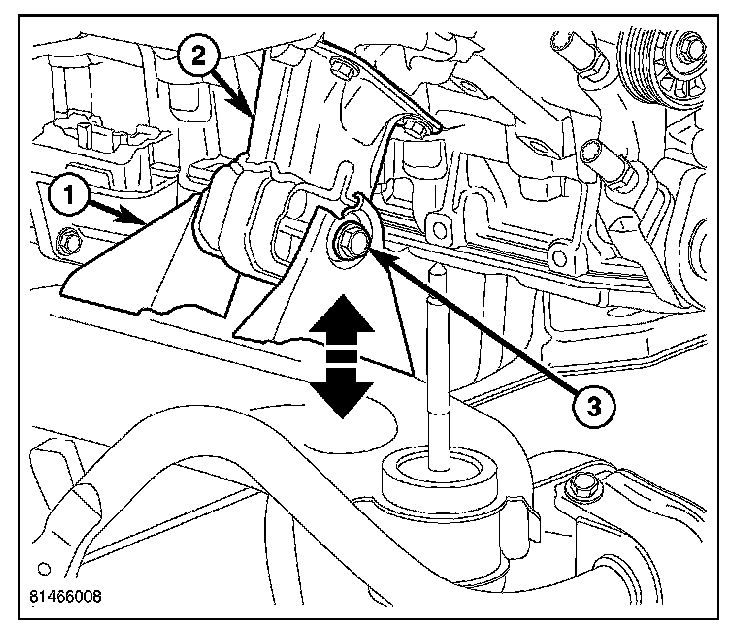 2
1
3
81466008