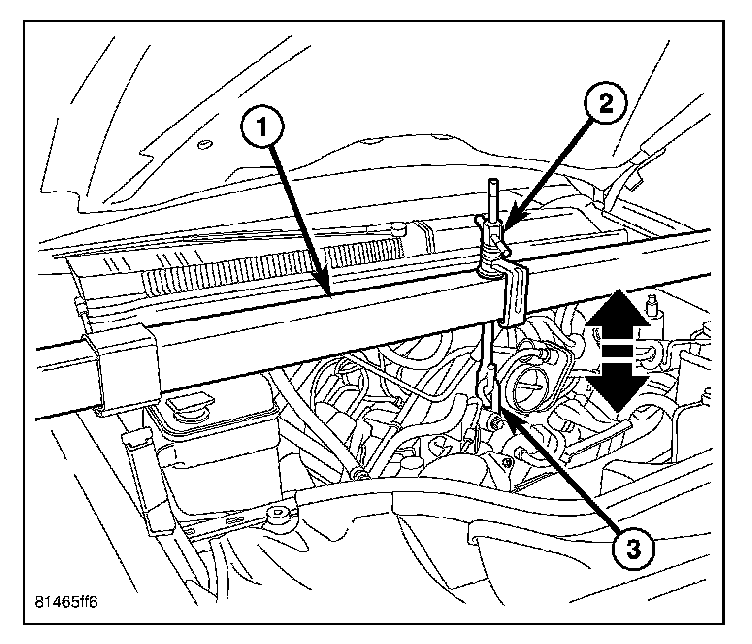 1
2
3
81465ff6