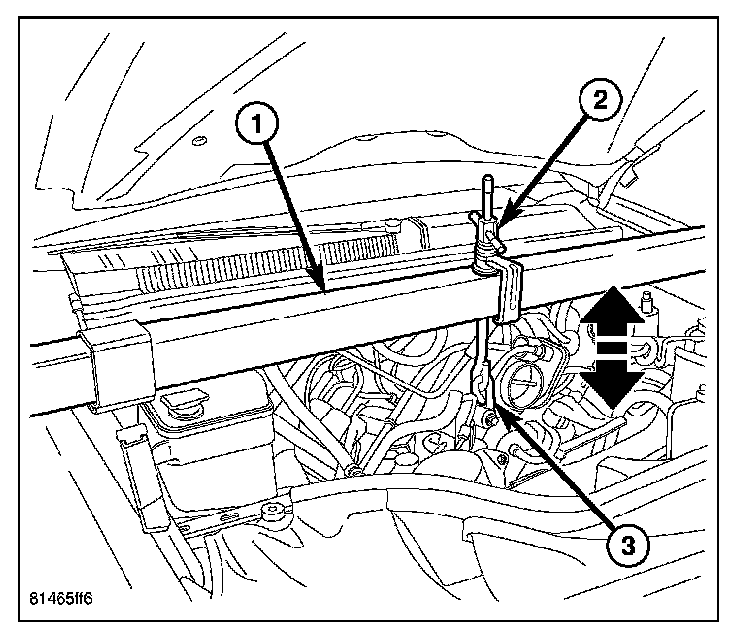 1
2
3
81465ff6