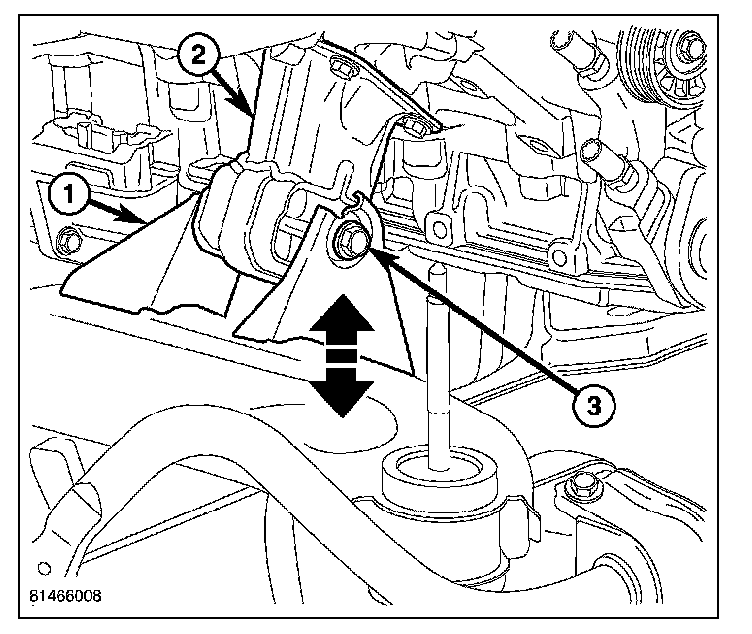 2
1
3
81466008