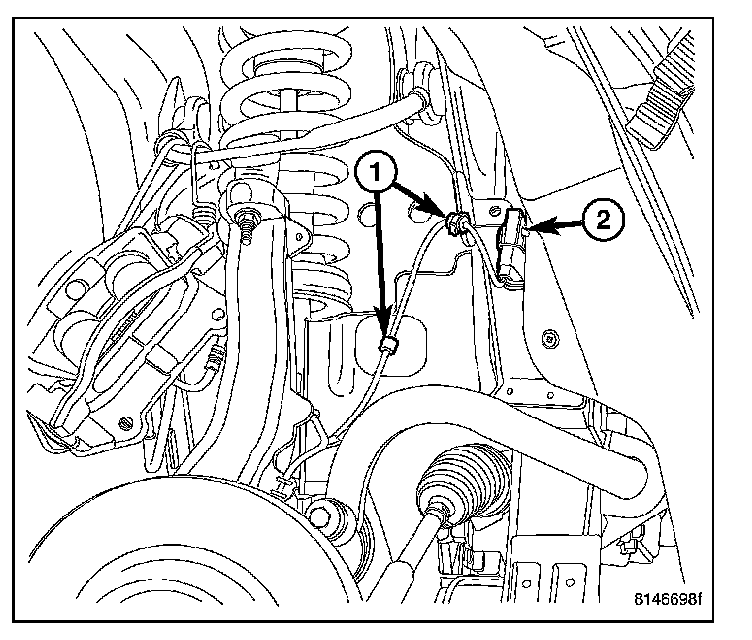 1
2
8146698f