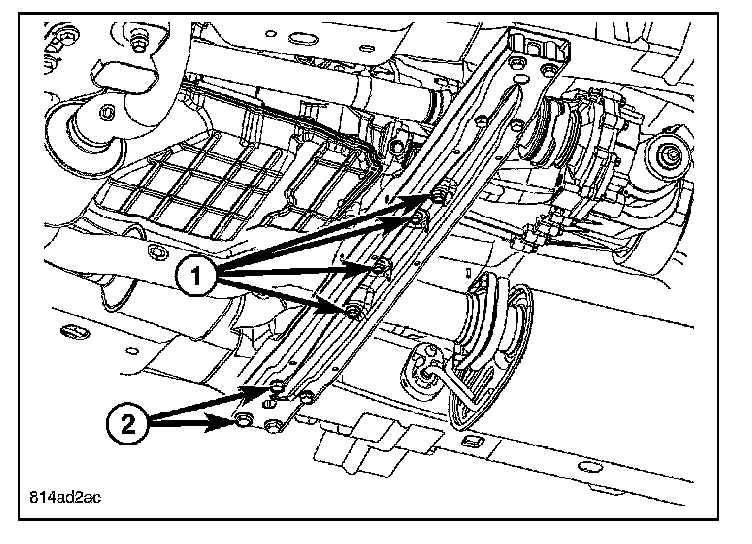 1
2
814ad2ac