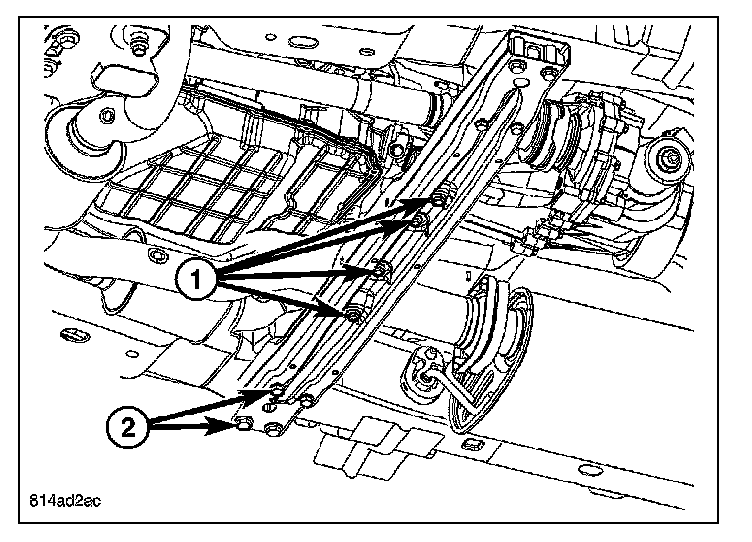 1

2

814ad2ec