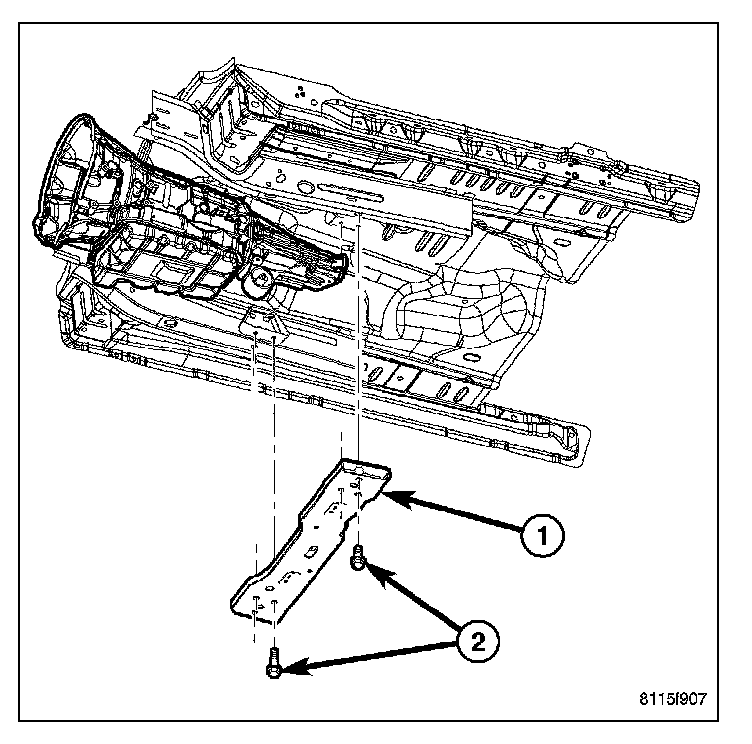 1

2

8115f907