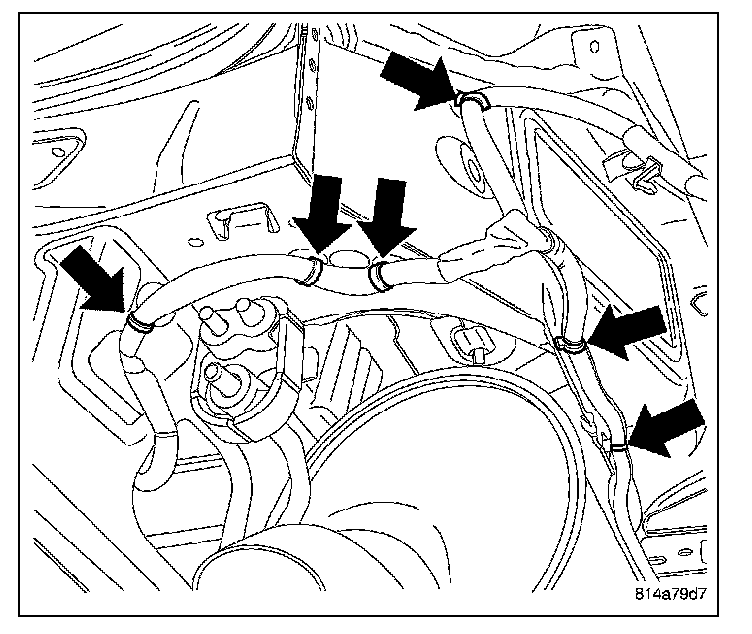 814a79d7