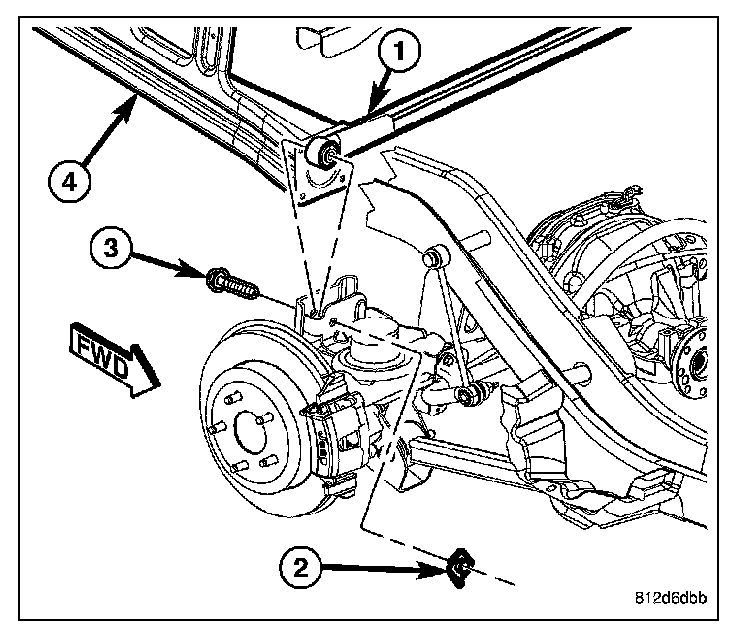 1
4
3
FWD
2
812d6dbb