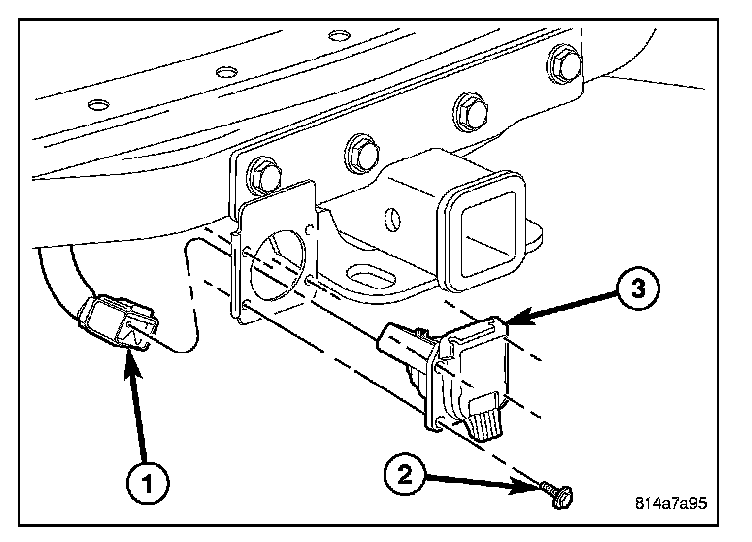 3

1

2

814a7a95