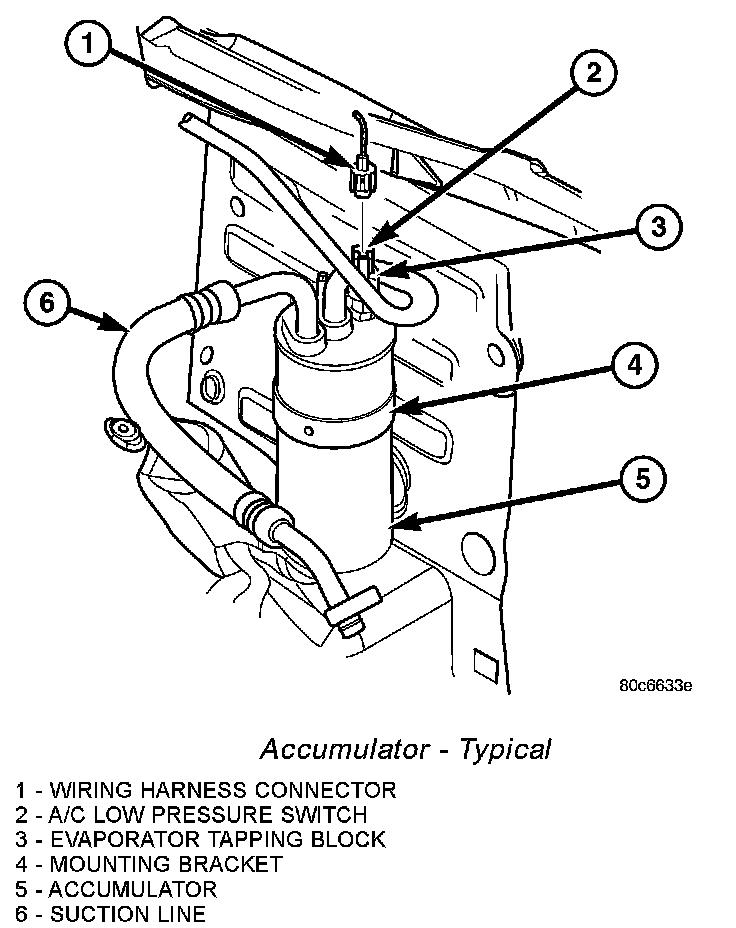 1
2
3
6
4
5
80c6633e

Accumulator - Typical

1 - WIRING HARNESS CONNECTOR
2 - A/C LOW PRESSURE SWITCH
3 - EVAPORATOR TAPPING BLOCK
4 - MOUNTING BRACKET
5 - ACCUMULATOR
6 - SUCTION LINE