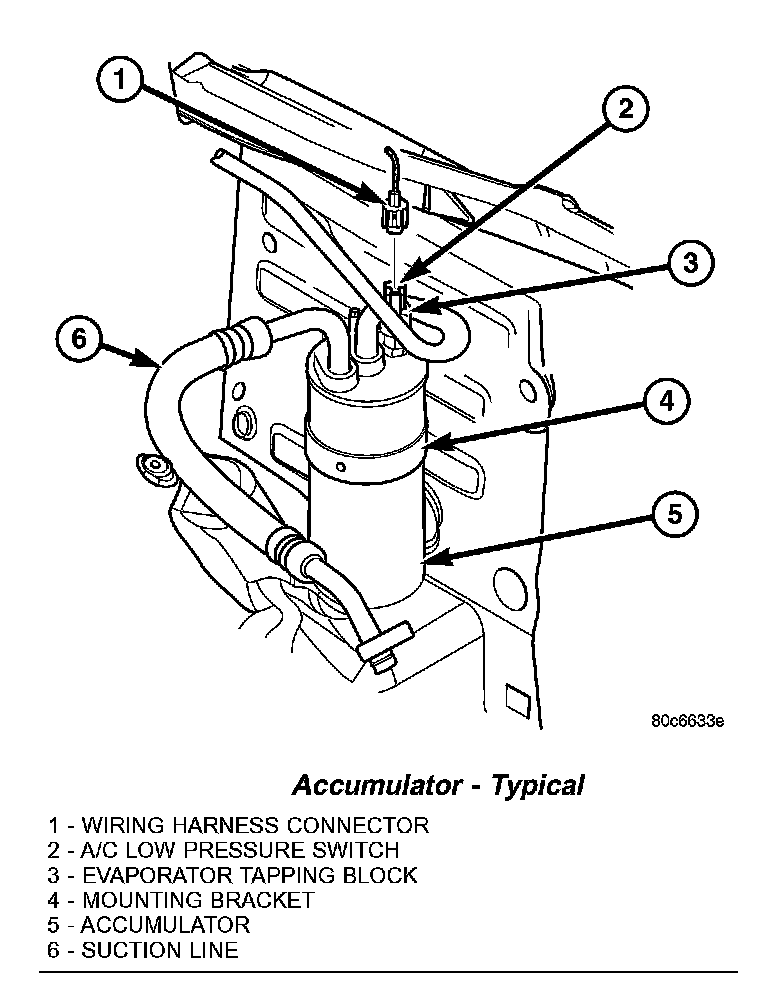 1
2
3
6
4
5
80c6633e

Accumulator - Typical

1 - WIRING HARNESS CONNECTOR
2 - A/C LOW PRESSURE SWITCH
3 - EVAPORATOR TAPPING BLOCK
4 - MOUNTING BRACKET
5 - ACCUMULATOR
6 - SUCTION LINE