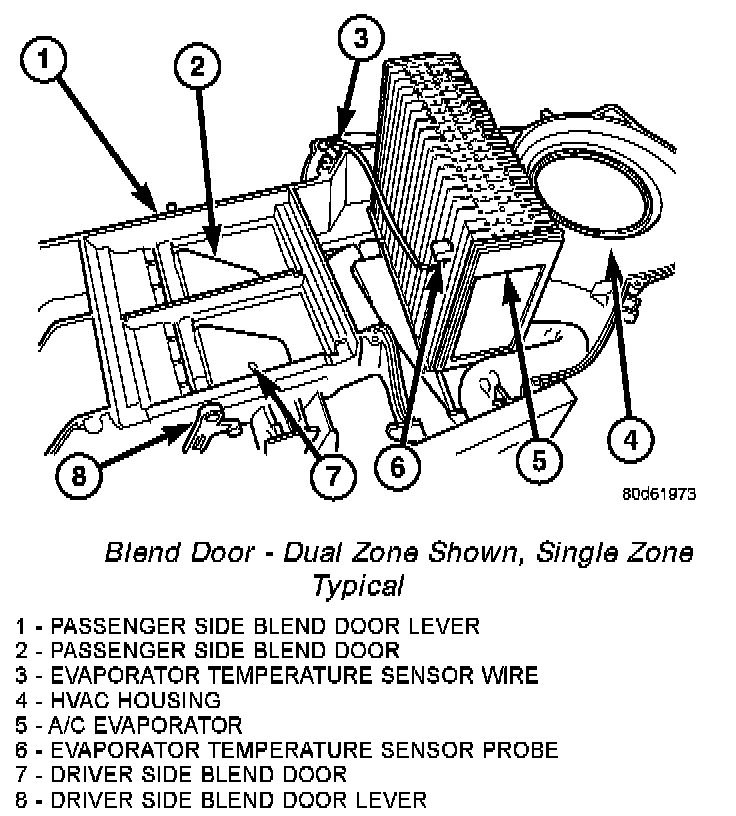 1
2
3
4
5
6
7
8
80d61973

Blend Door - Dual Zone Shown, Single Zone Typical

1 - PASSENGER SIDE BLEND DOOR LEVER
2 - PASSENGER SIDE BLEND DOOR
3 - EVAPORATOR TEMPERATURE SENSOR WIRE
4 - HVAC HOUSING
5 - A/C EVAPORATOR
6 - EVAPORATOR TEMPERATURE SENSOR PROBE
7 - DRIVER SIDE BLEND DOOR
8 - DRIVER SIDE BLEND DOOR LEVER