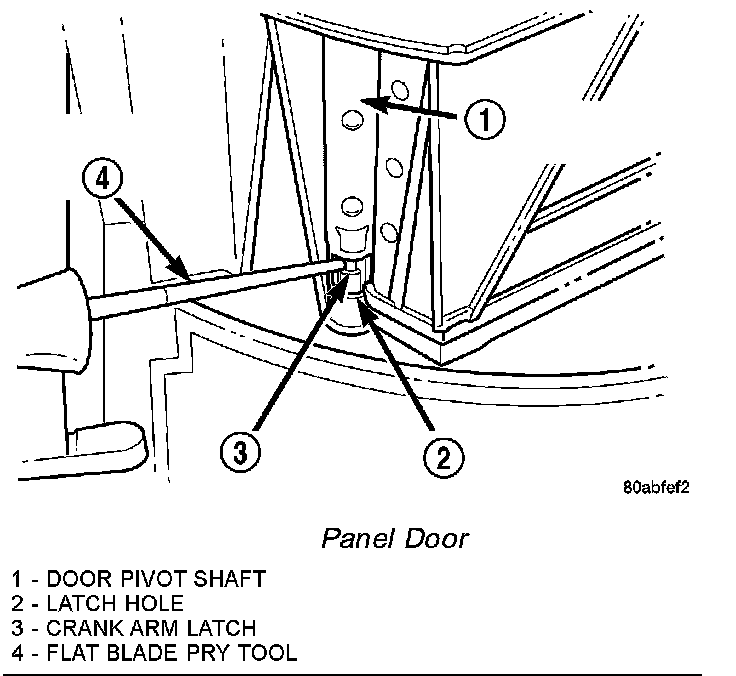 1

4

3

2

80abfef2

Panel Door

1 - DOOR PIVOT SHAFT
2 - LATCH HOLE
3 - CRANK ARM LATCH
4 - FLAT BLADE PRY TOOL