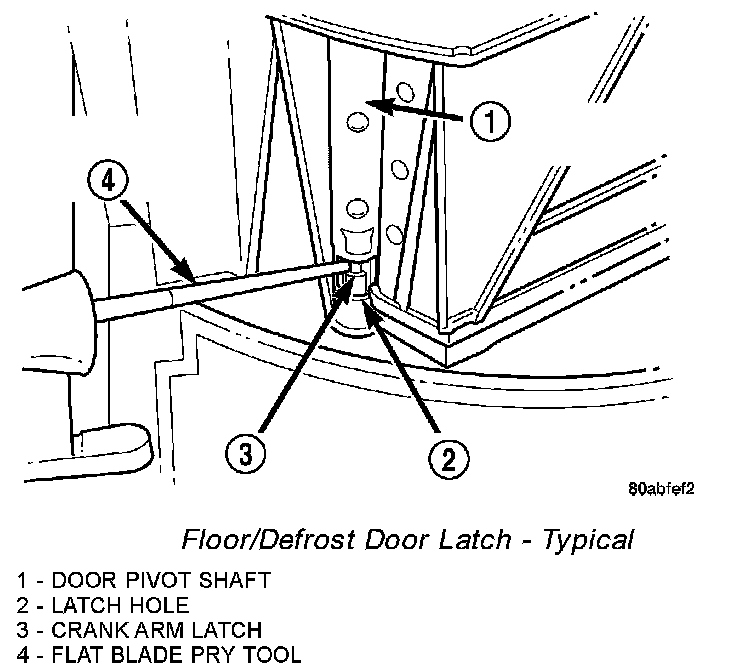 1
4
3
2
80abfef2

Floor/Defrost Door Latch - Typical

1 - DOOR PIVOT SHAFT
2 - LATCH HOLE
3 - CRANK ARM LATCH
4 - FLAT BLADE PRY TOOL