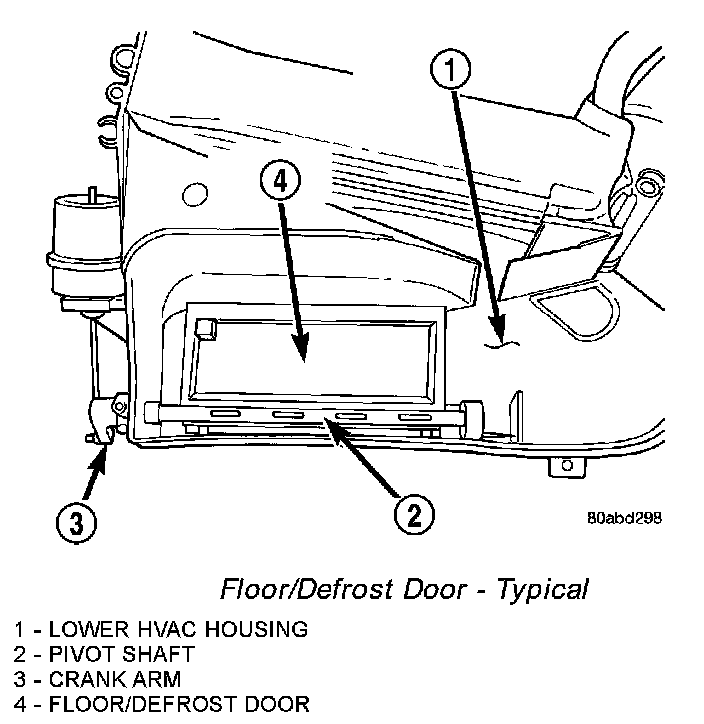 1

4

3

2

80abd298

Floor/Defrost Door - Typical

1 - LOWER HVAC HOUSING
2 - PIVOT SHAFT
3 - CRANK ARM
4 - FLOOR/DEFROST DOOR