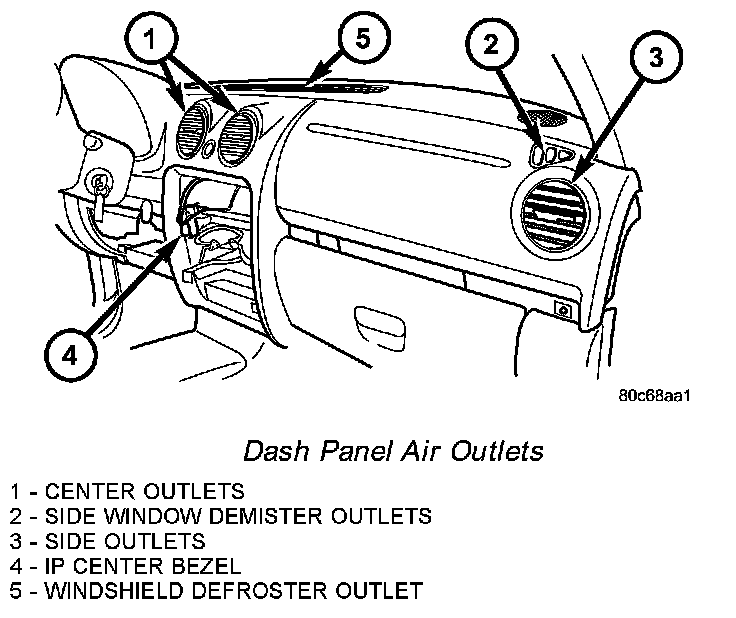 1
5
2
3
4
80c68aa1

Dash Panel Air Outlets

1 - CENTER OUTLETS
2 - SIDE WINDOW DEMISTER OUTLETS
3 - SIDE OUTLETS
4 - IP CENTER BEZEL
5 - WINDSHIELD DEFROSTER OUTLET