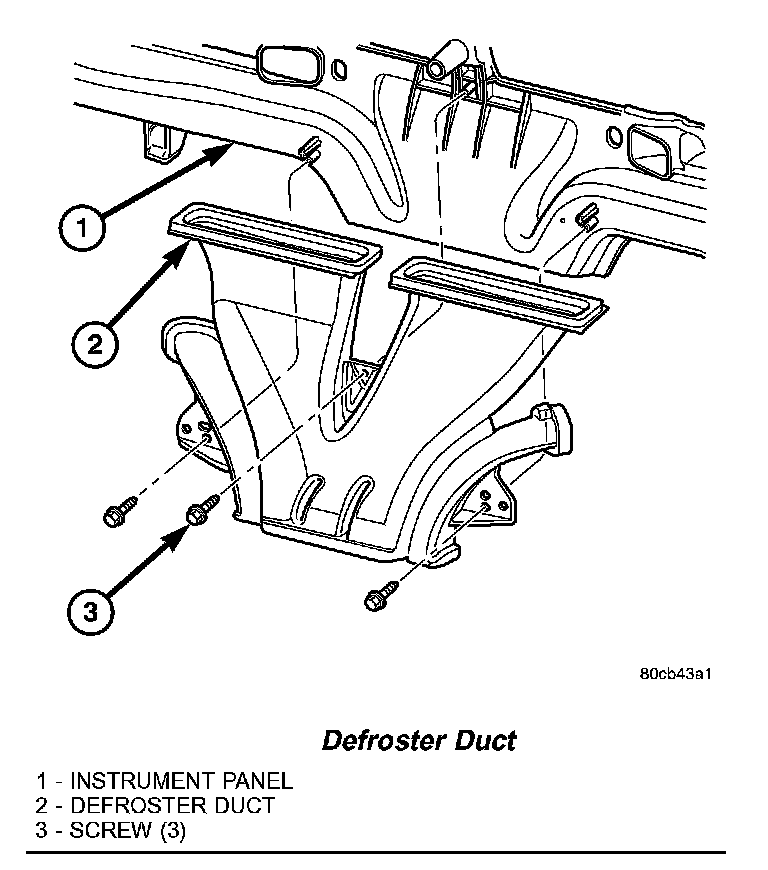 1

2

3

80cb43a1

Defroster Duct

1 - INSTRUMENT PANEL
2 - DEFROSTER DUCT
3 - SCREW (3)