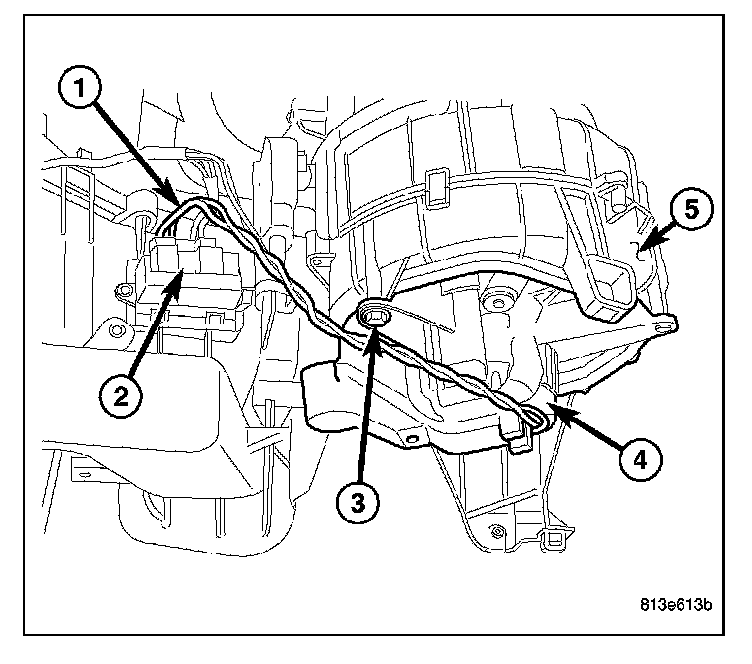 1
5
2
3
4
813e613b