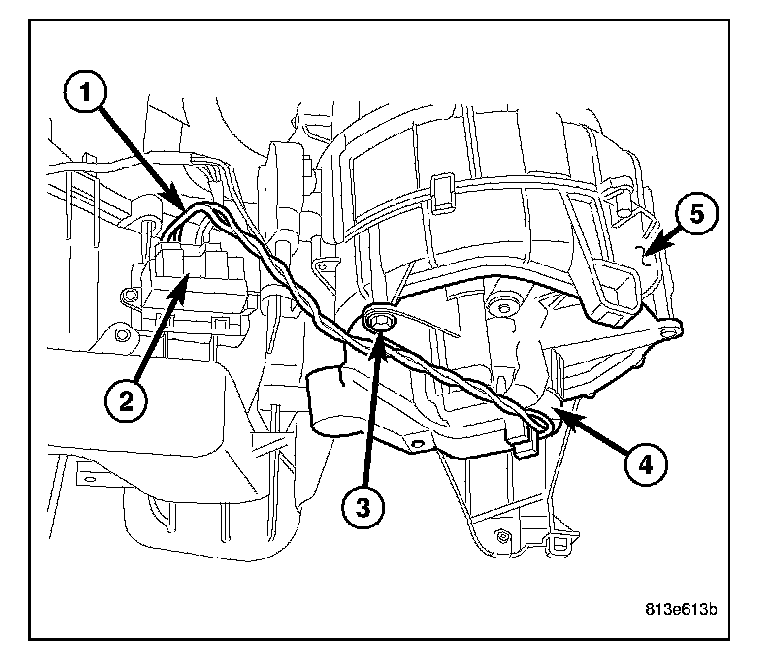 1
5
2
3
4
813e613b