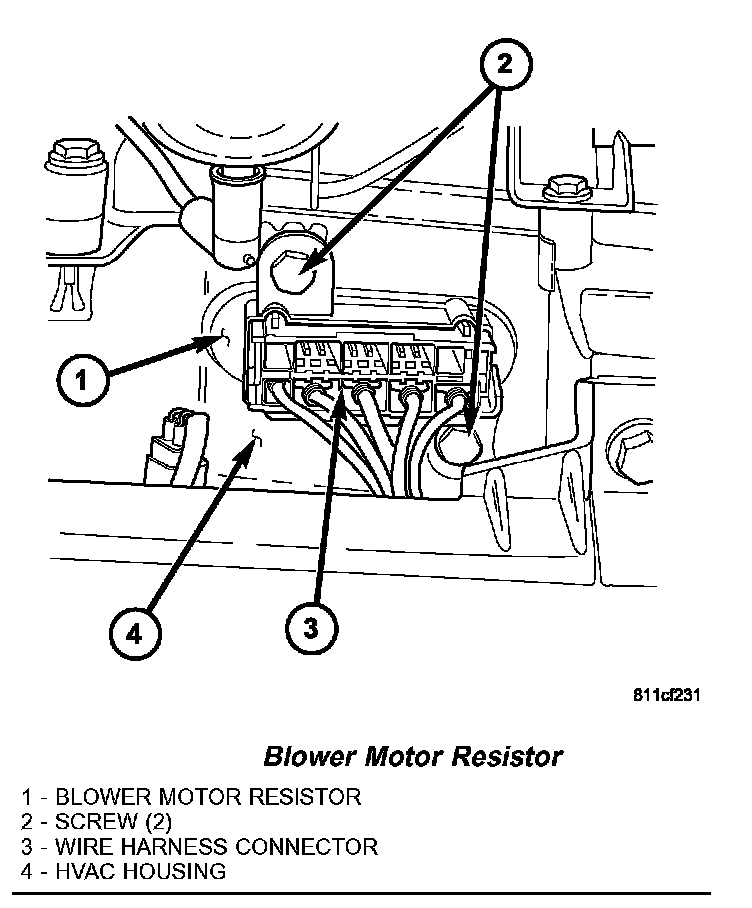 2

1

4

3

811cf231

Blower Motor Resistor

1 - BLOWER MOTOR RESISTOR
2 - SCREW (2)
3 - WIRE HARNESS CONNECTOR
4 - HVAC HOUSING