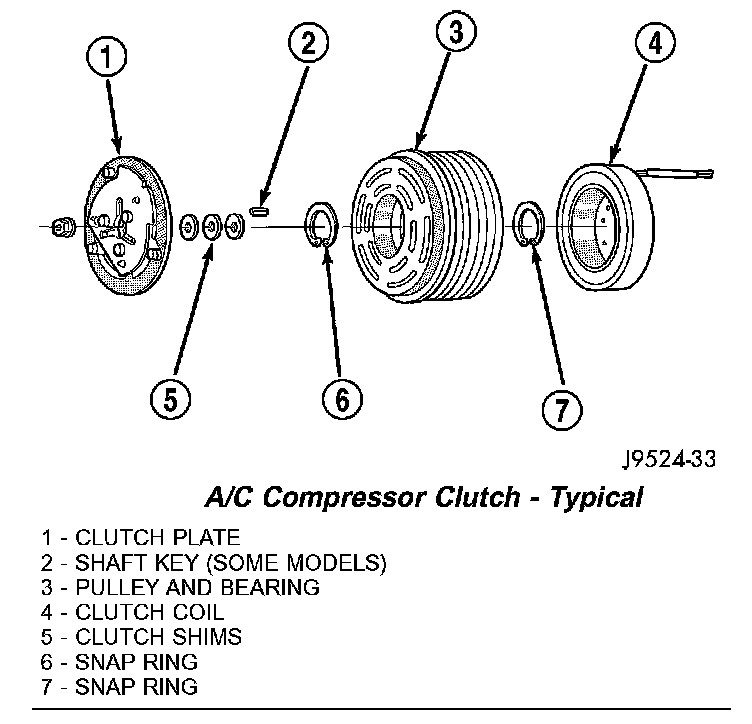 1
2
3
4
5
6
7

J9524-33

A/C Compressor Clutch - Typical

1 - CLUTCH PLATE
2 - SHAFT KEY (SOME MODELS)
3 - PULLEY AND BEARING
4 - CLUTCH COIL
5 - CLUTCH SHIMS
6 - SNAP RING
7 - SNAP RING