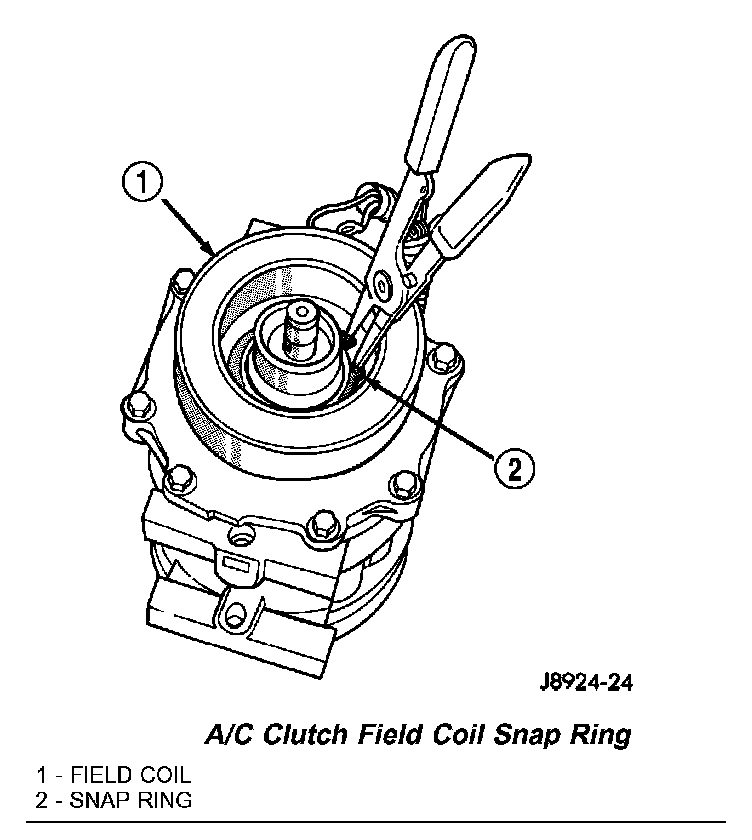 1

2

J8924-24

A/C Clutch Field Coil Snap Ring

1 - FIELD COIL
2 - SNAP RING