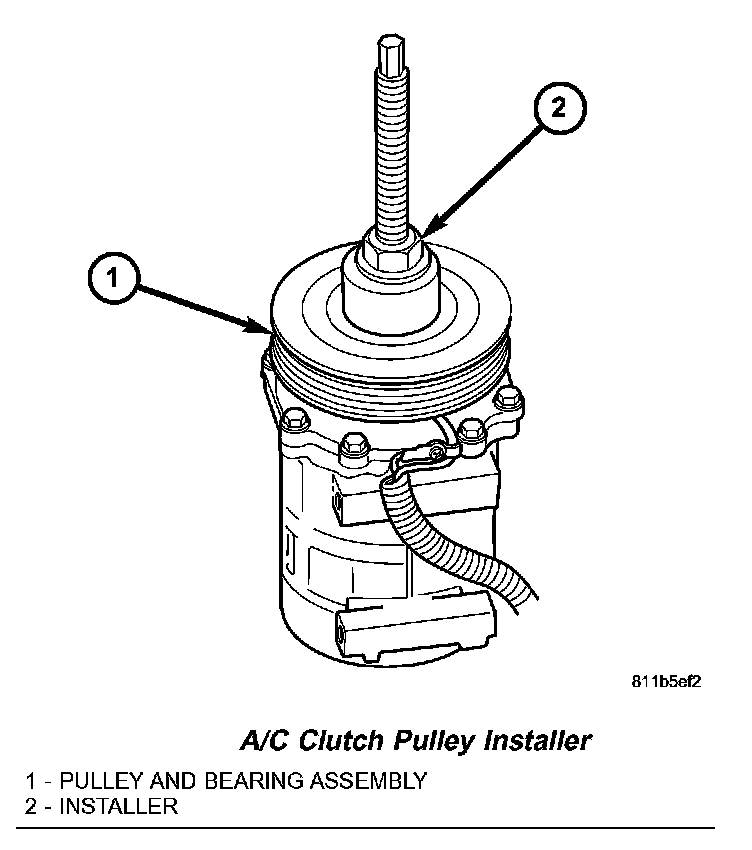 2

1

811b5ef2

A/C Clutch Pulley Installer

1 - PULLEY AND BEARING ASSEMBLY
2 - INSTALLER