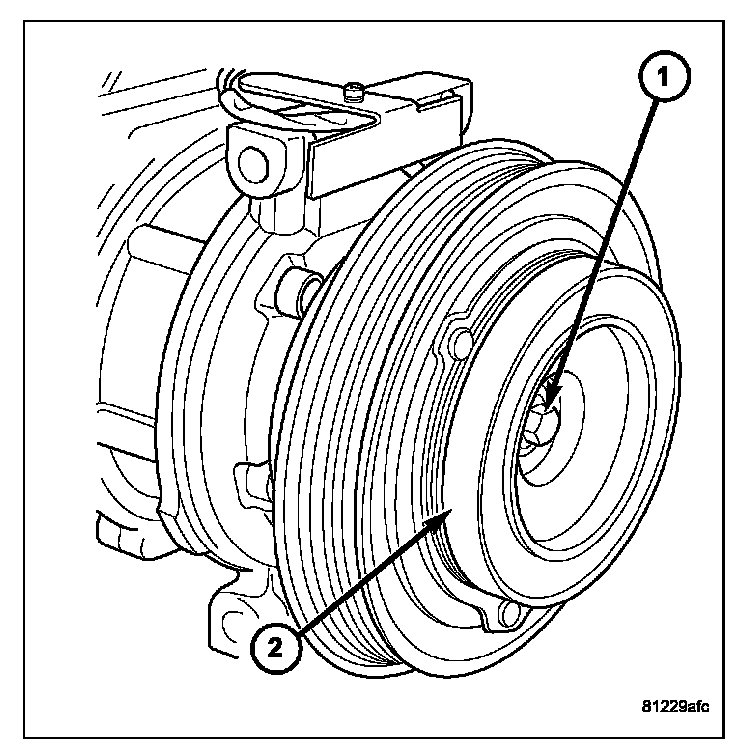 1
2
81229afc