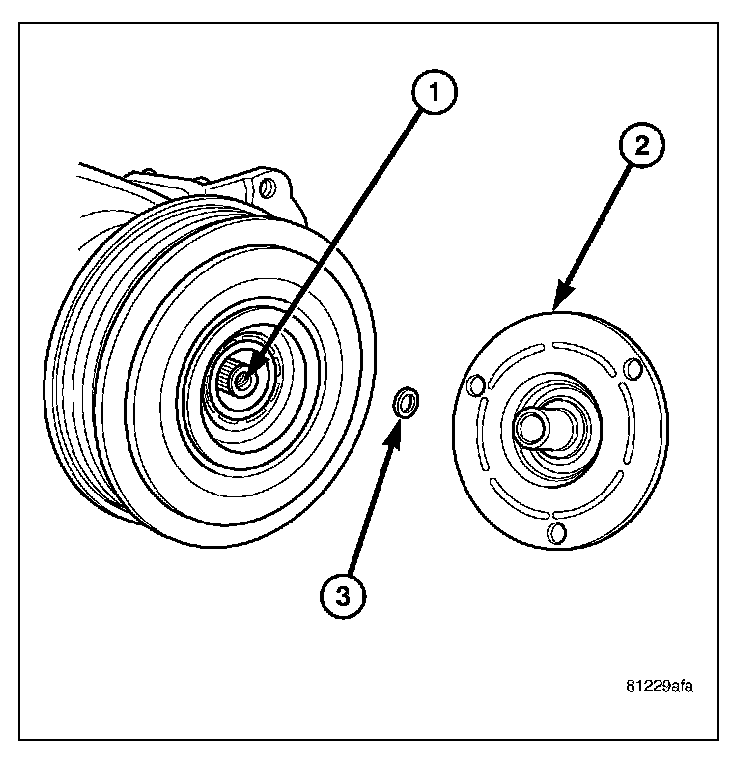 1
2
3
81229afa