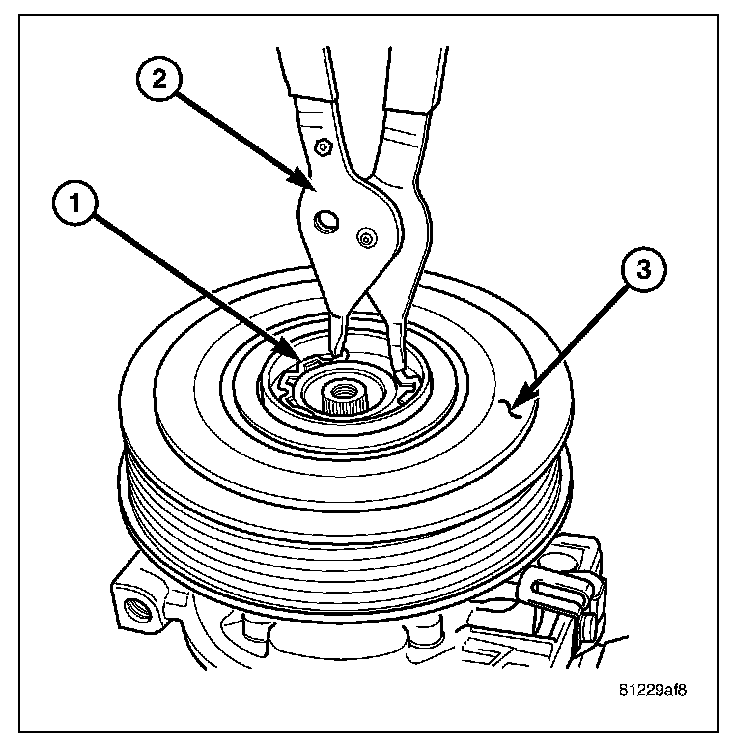 2
1
3
81229af8