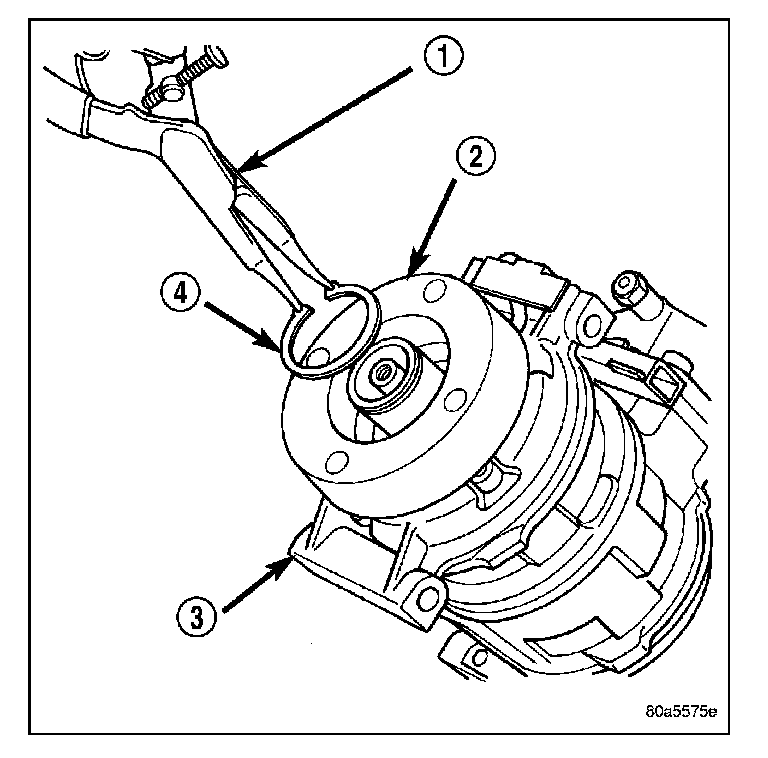 1
2
4
3
80a5575e